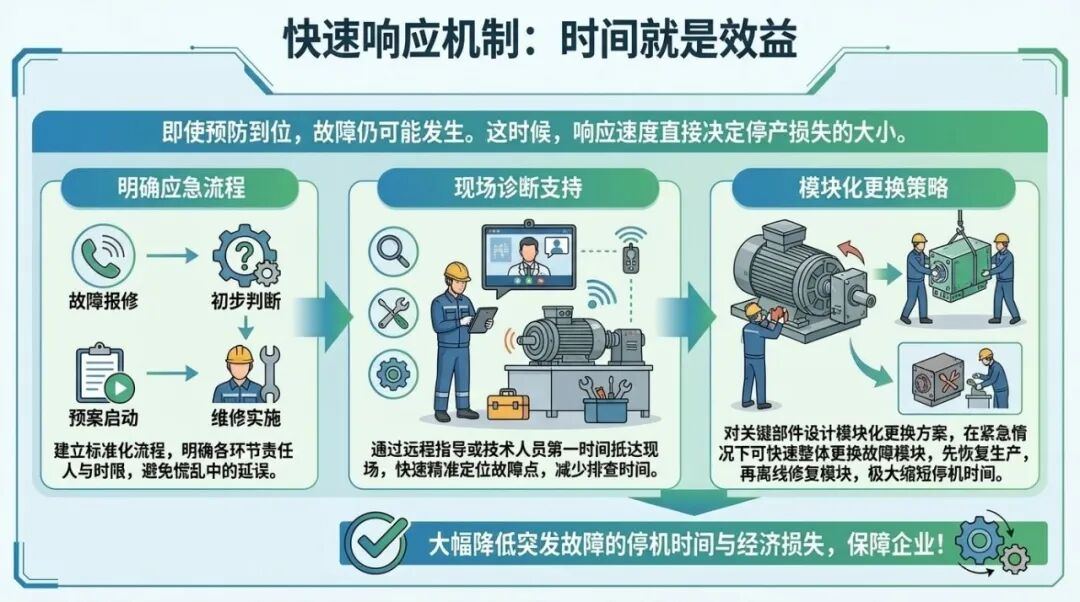 快速响应机制：时间就是效益

即使预防到位，故障仍可能发生。这时候，响应速度直接决定停产损失的大小。

明确应急流程

故障报修

初步判断

预案启动

维修实施

建立标准化流程，明确各环节责任人与时限，避免慌乱中的延误。

现场诊断支持

通过远程指导或技术人员第一时间抵达现场，快速精准定位故障点，减少排查时间。

模块化更换策略

对关键部件设计模块化更换方案，在紧急情况下可快速整体更换故障模块，先恢复生产，再离线修复模块，极大缩短停机时间。

大幅降低突发故障的停机时间与经济损失，保障企业！